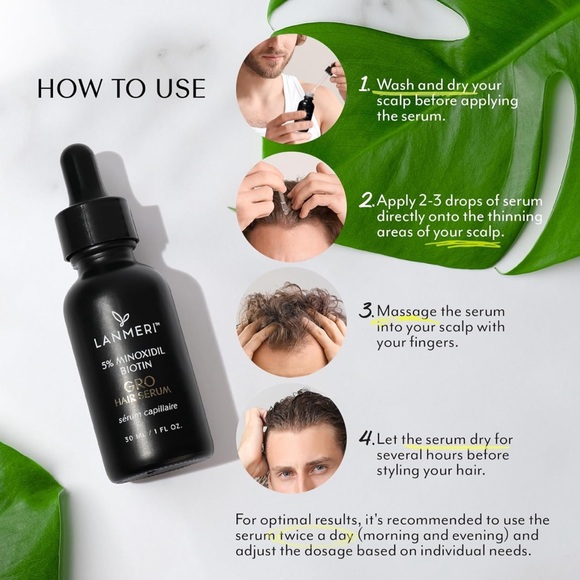 HOW TO USE

LANMERI™
5% MINOXIDIL BIOTIN
GRO
HAIR SERUM
sérum capillaire
30 ML / 1 FL OZ.

1. Wash and dry your scalp before applying the serum.

2. Apply 2-3 drops of serum directly onto the thinning areas of your scalp.

3. Massage the serum into your scalp with your fingers.

4. Let the serum dry for several hours before styling your hair.

For optimal results, it's recommended to use the serum twice a day (morning and evening) and adjust the dosage based on individual needs.